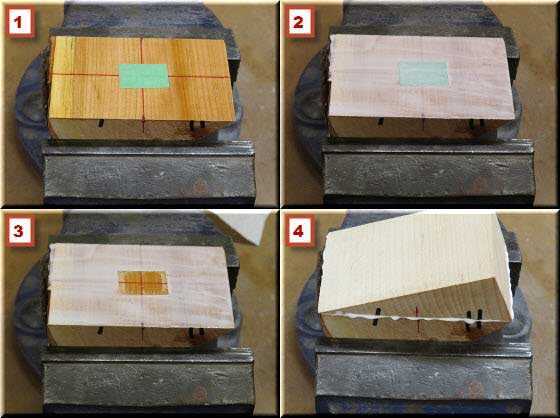 1

2

3

4