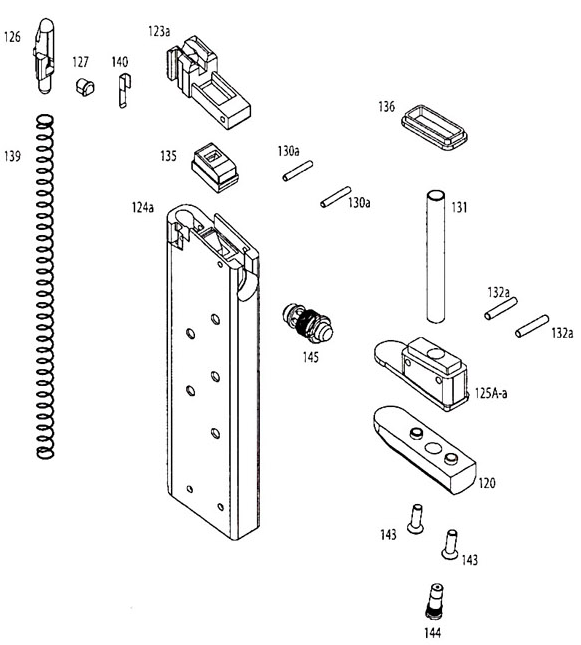 126
127
140
123a
136
139
135
130a
130a
124a
131
132a
132a
145
125A-a
120
143
143
144