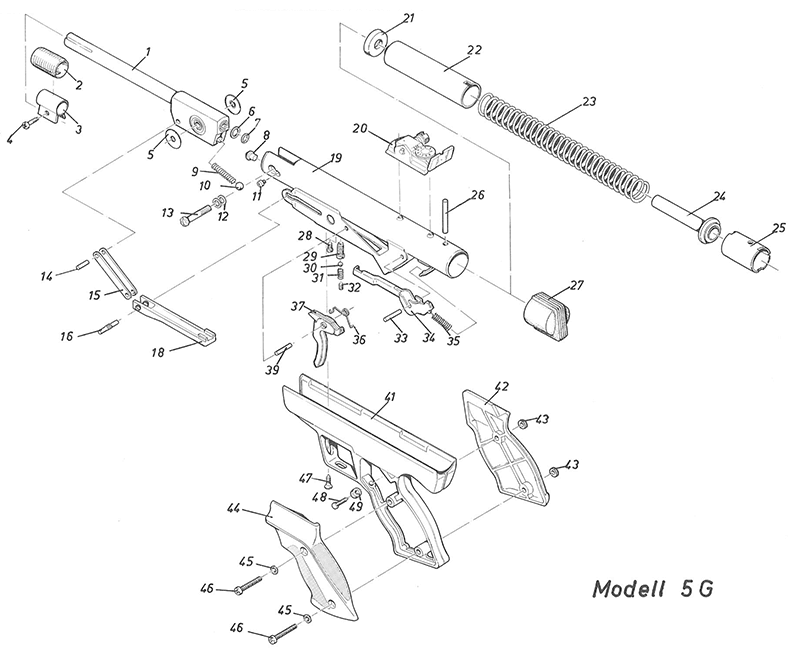 1
2
3
4
5
5
6
7
8
9
10
11
12
13
14
15
16
18
19
20
21
22
23
24
25
26
27
28
29
30
31
32
33
34
35
36
37
39
41
42
43
43
44
45
45
46
46
47
48
49

Modell 5 G