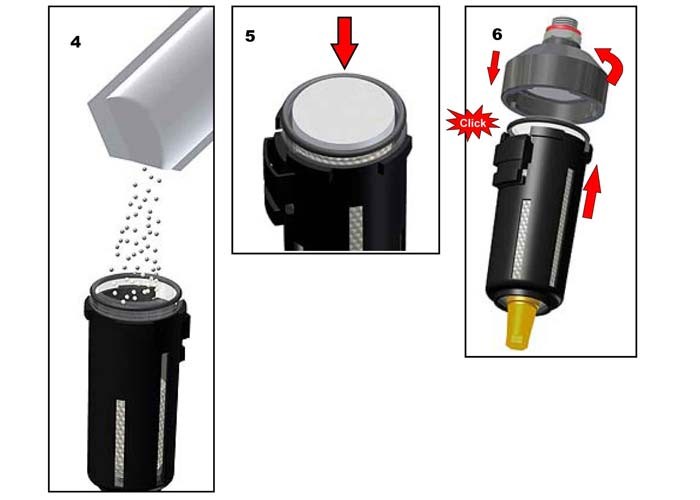 4

5

6

Click